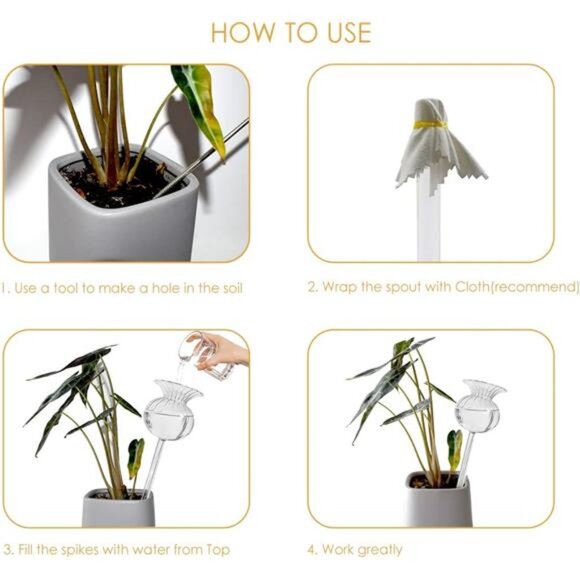 HOW TO USE

1. Use a tool to make a hole in the soil

2. Wrap the spout with Cloth(recommend)

3. Fill the spikes with water from Top

4. Work greatly